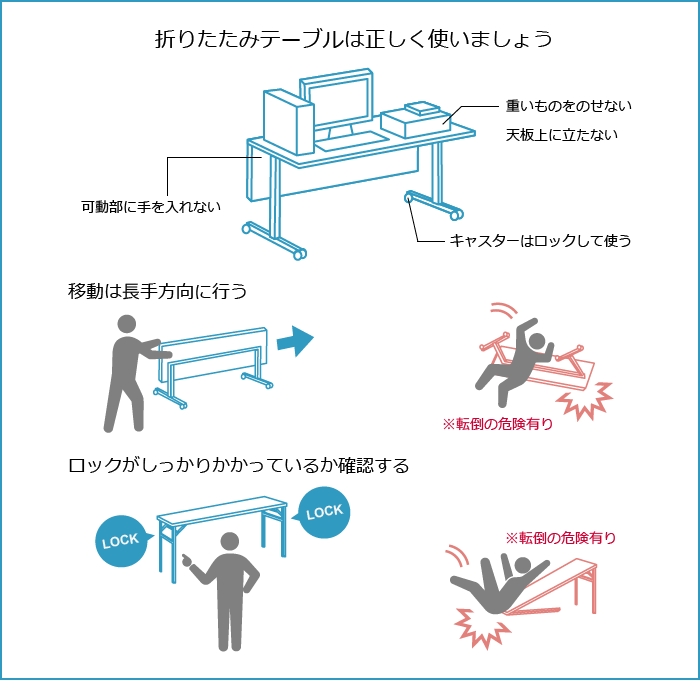 折りたたみテーブルは正しく使いましょう

重いものをのせない

天板上に立たない

可動部に手を入れない

キャスターはロックして使う

移動は長手方向に行う

※転倒の危険有り

ロックがしっかりかかっているか確認する

LOCK

LOCK

※転倒の危険有り